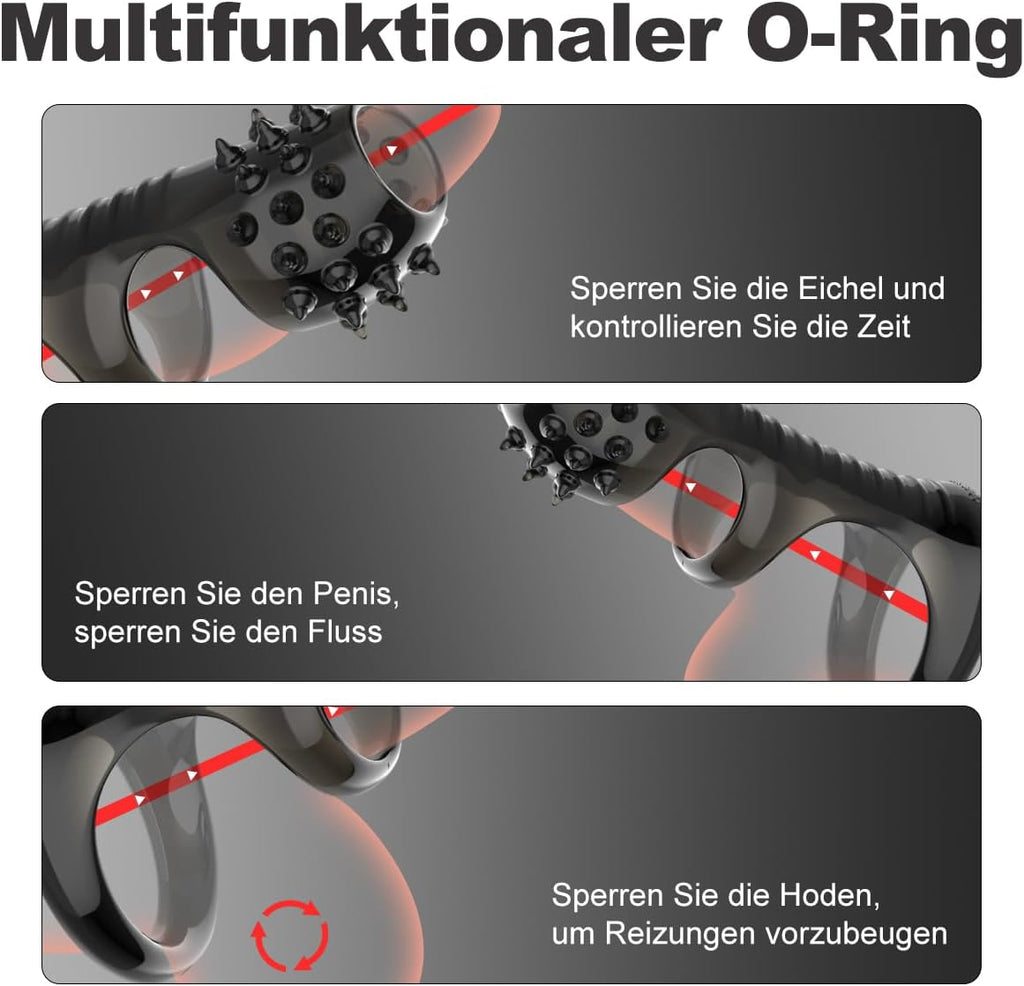 Multifunktionaler O-Ring

Sperren Sie die Eichel und kontrollieren Sie die Zeit

Sperren Sie den Penis, sperren Sie den Fluss

Sperren Sie die Hoden, um Reizungen vorzubeugen