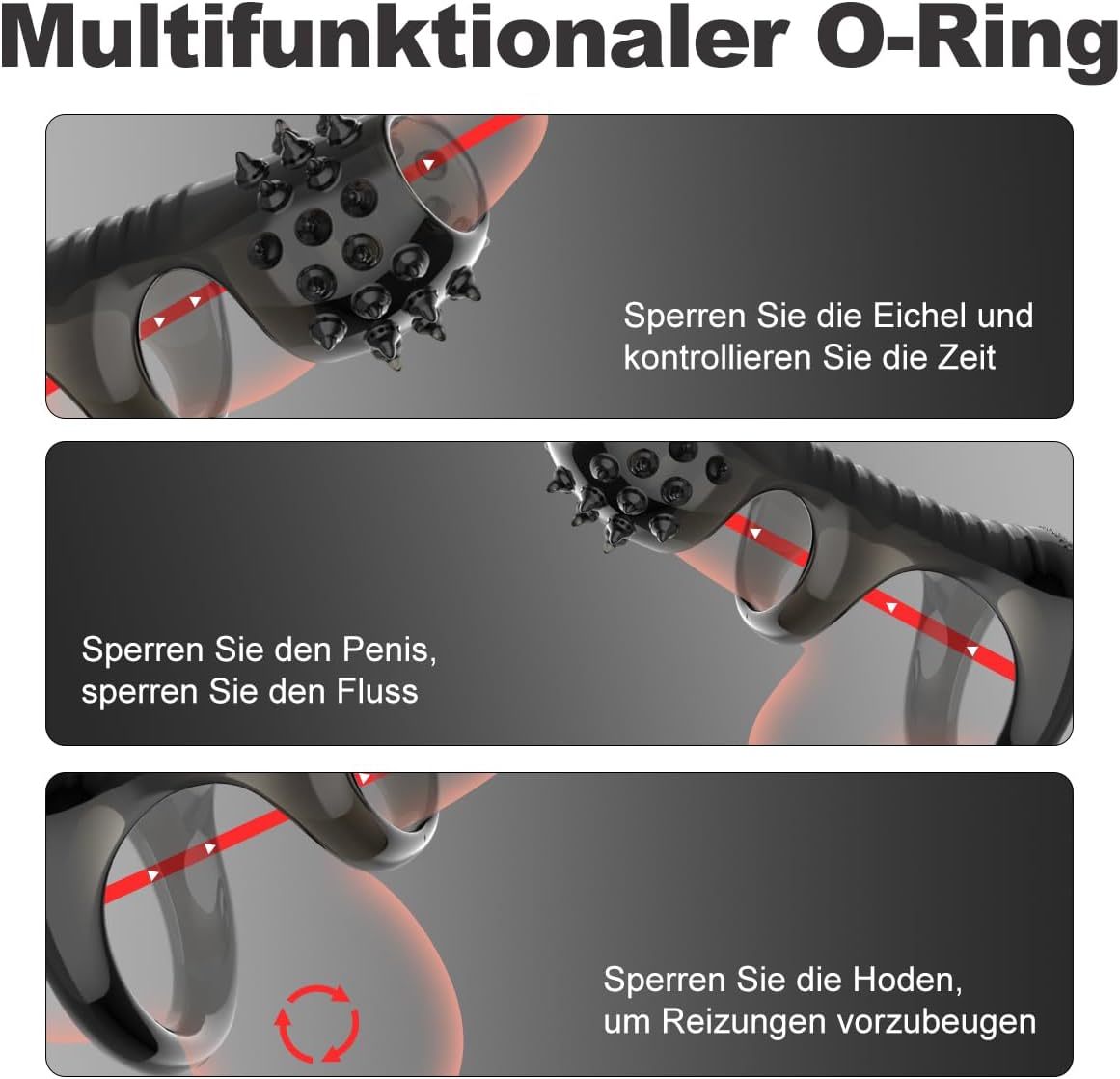 Multifunktionaler O-Ring

Sperren Sie die Eichel und kontrollieren Sie die Zeit

Sperren Sie den Penis, sperren Sie den Fluss

Sperren Sie die Hoden, um Reizungen vorzubeugen