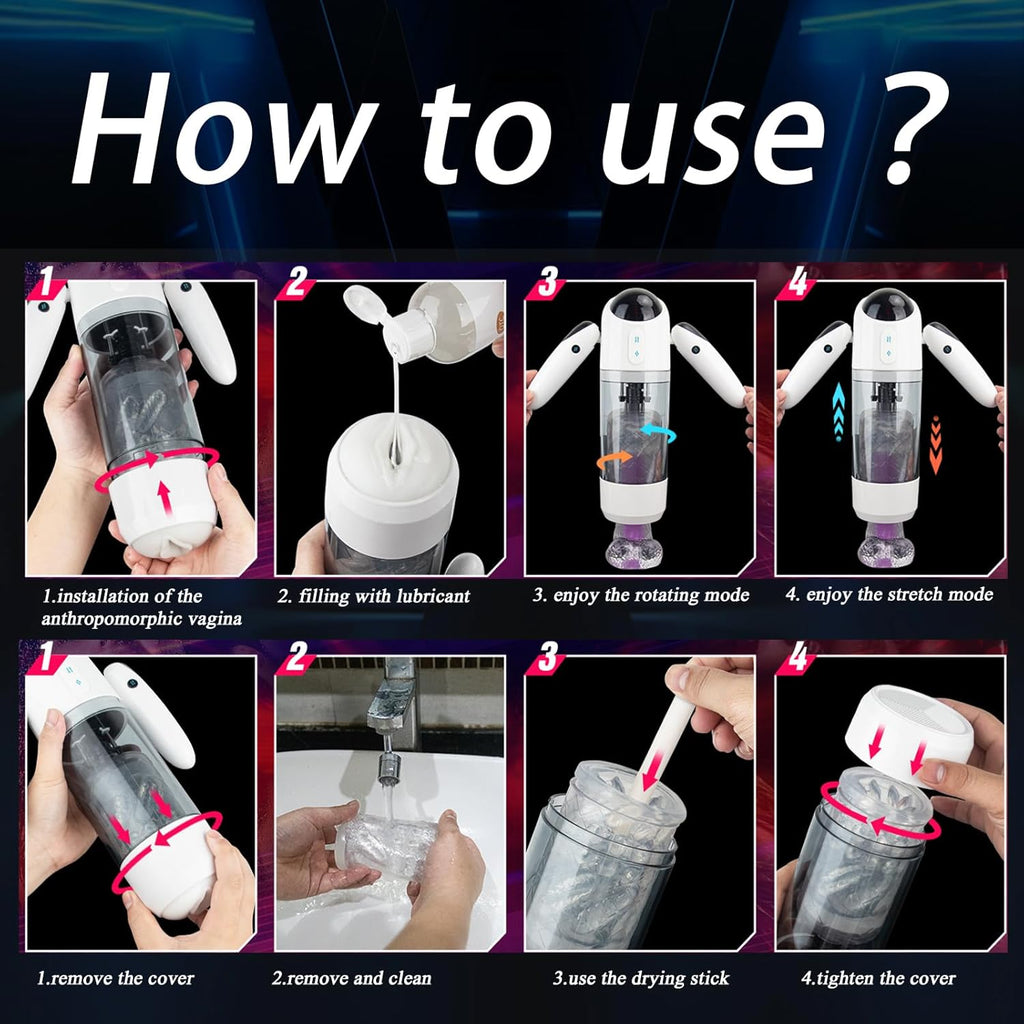 How to use ?

1

1.installation of the anthropomorphic vagina

2

2. filling with lubricant

3

3. enjoy the rotating mode

4

4. enjoy the stretch mode

1

1.remove the cover

2

2.remove and clean

3

3.use the drying stick

4

4.tighten the cover