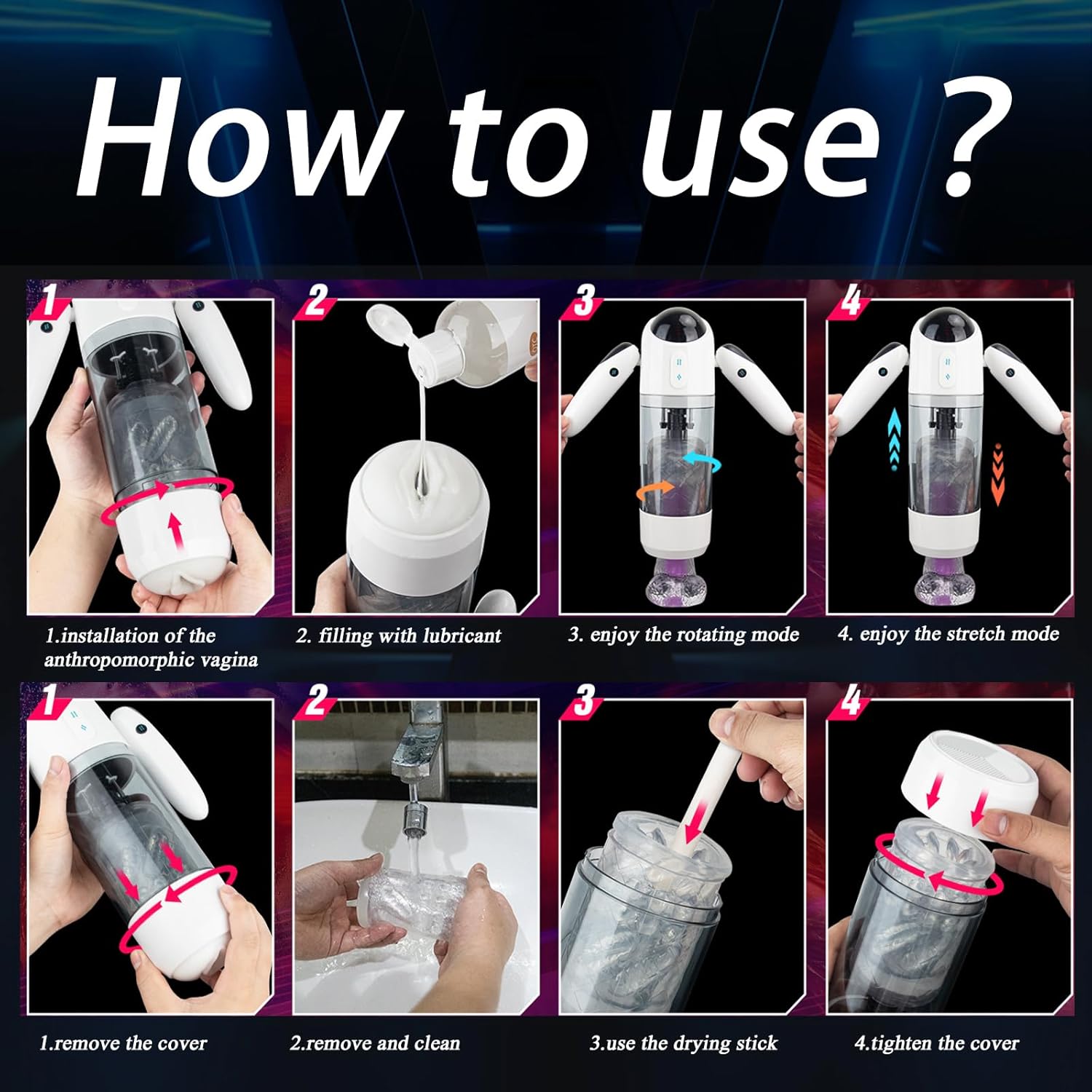 How to use ?

1

2

3

4

1.installation of the anthropomorphic vagina

2. filling with lubricant

3. enjoy the rotating mode

4. enjoy the stretch mode

1

2

3

4

1.remove the cover

2.remove and clean

3.use the drying stick

4.tighten the cover