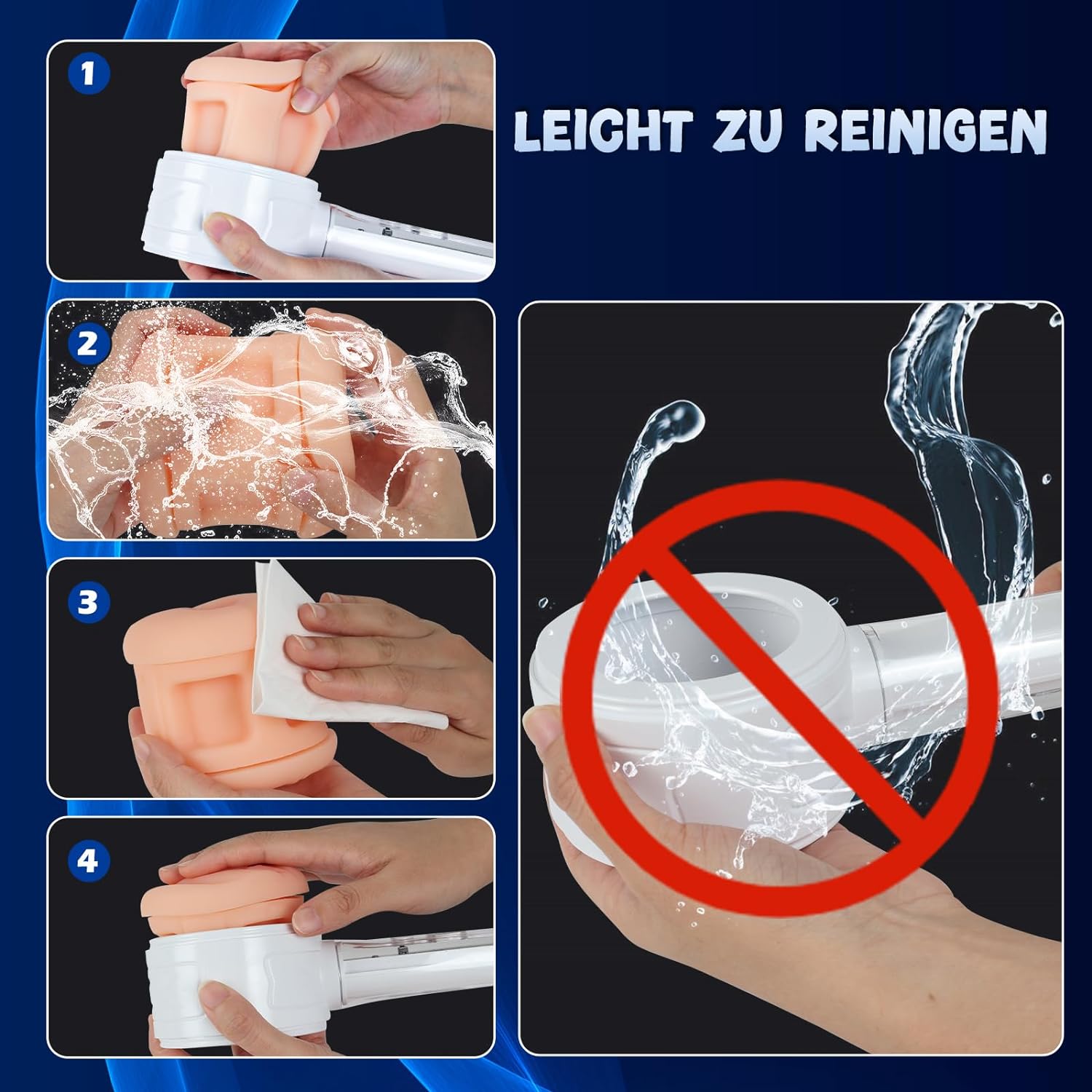 1

LEICHT ZU REINIGEN

2

3

4